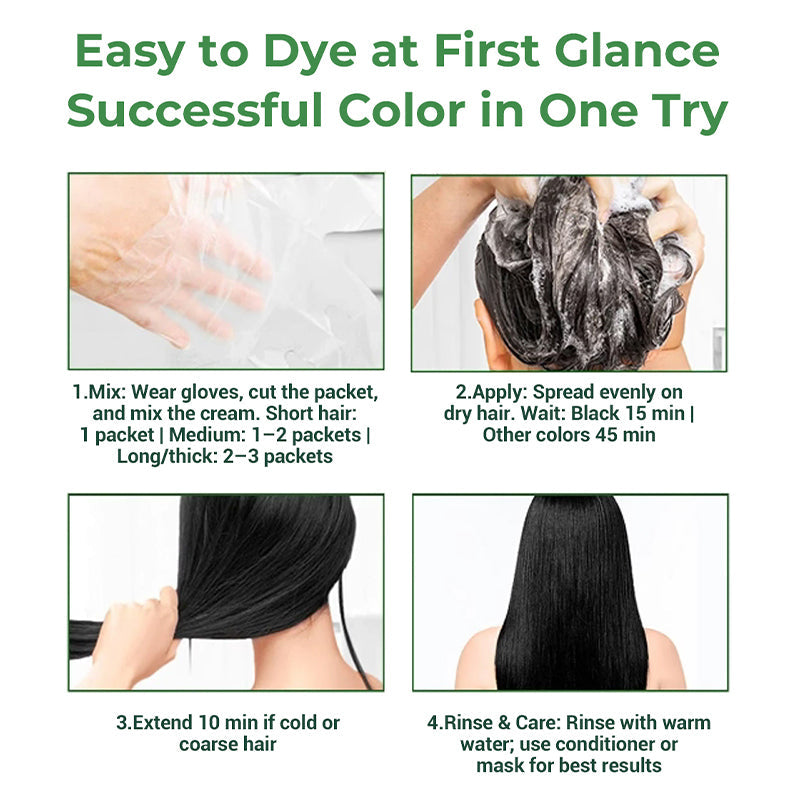 Easy to Dye at First Glance
Successful Color in One Try

1.Mix: Wear gloves, cut the packet, and mix the cream. Short hair: 1 packet | Medium: 1–2 packets | Long/thick: 2–3 packets

2.Apply: Spread evenly on dry hair. Wait: Black 15 min | Other colors 45 min

3.Extend 10 min if cold or coarse hair

4.Rinse & Care: Rinse with warm water; use conditioner or mask for best results